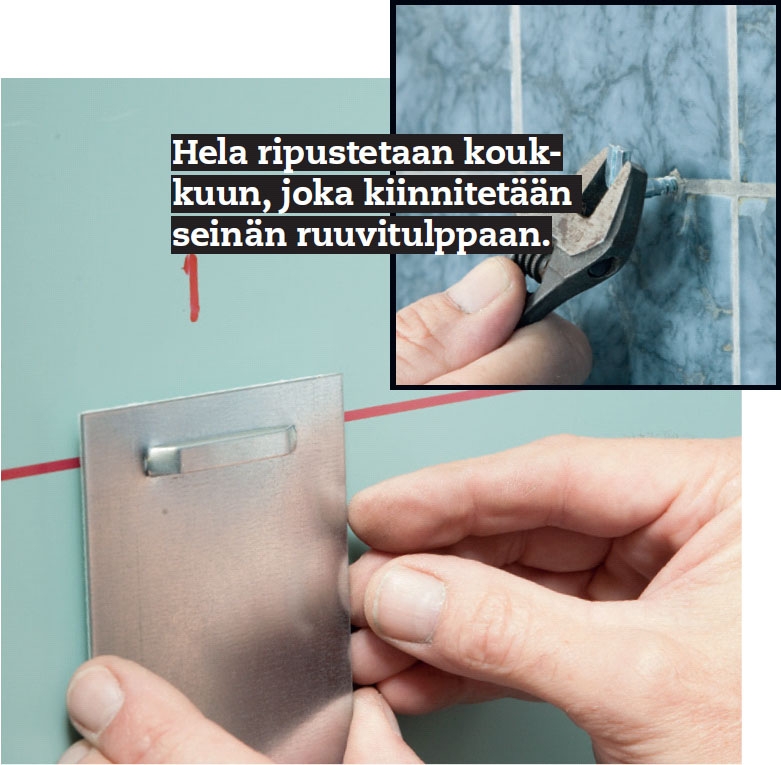 Hela ripustetaan koukkuun, joka kiinnitetään seinän ruuvitulppaan.