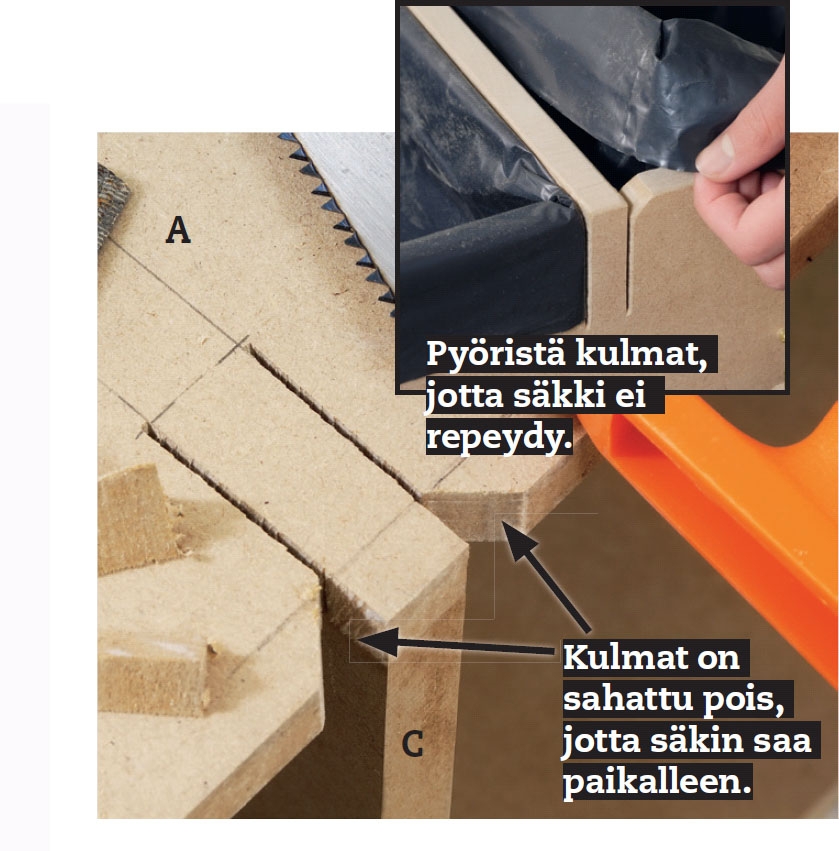 A

Pyöristä kulmat, jotta säkki ei repeydy.

Kulmat on sahattu pois, jotta säkin saa paikalleen.

C