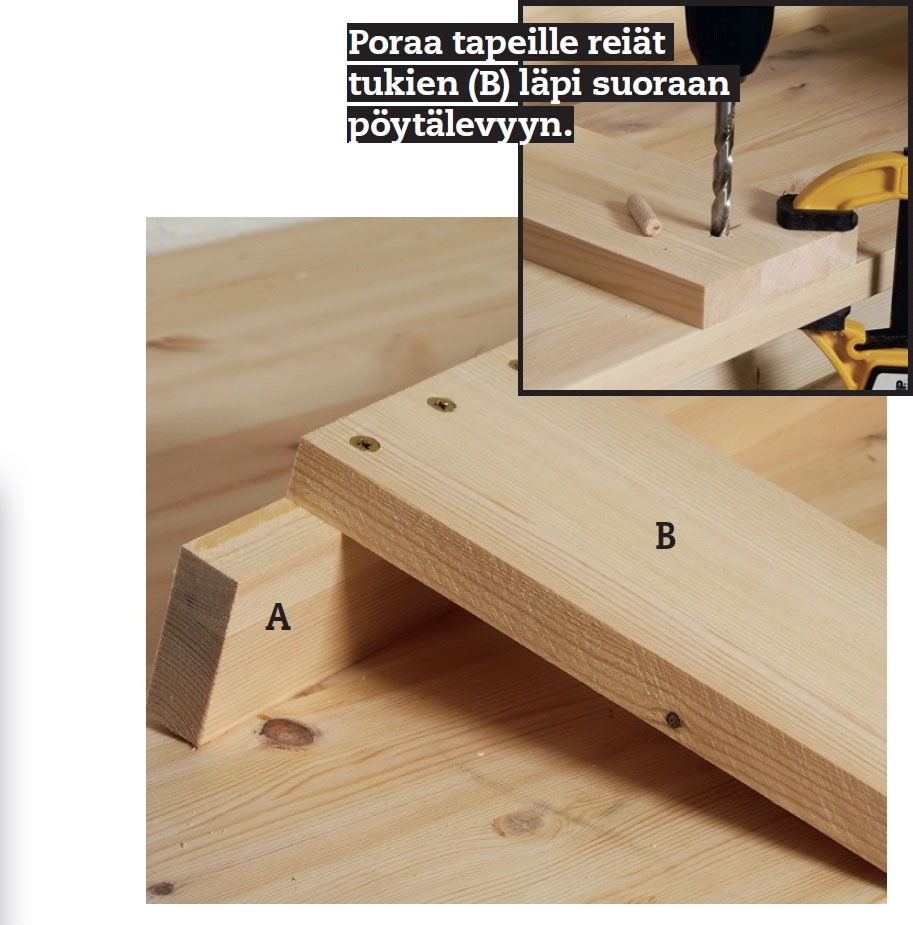 Poraa tapeille reiät tukien (B) läpi suoraan pöytälevyyn.

B

A