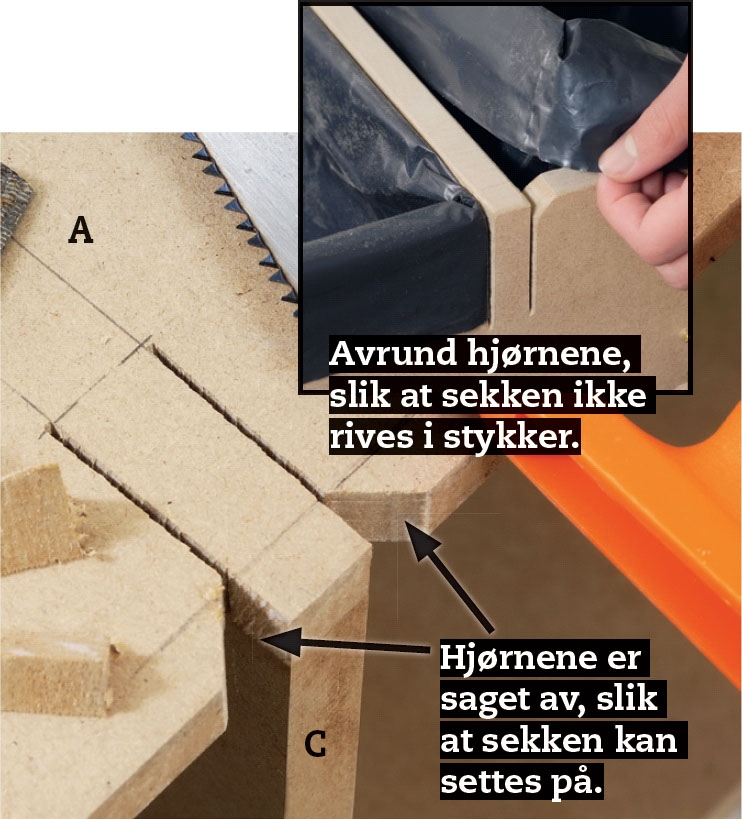 A

Avrund hjørnene, slik at sekken ikke rives i stykker.

Hjørnene er saget av, slik at sekken kan settes på.

C