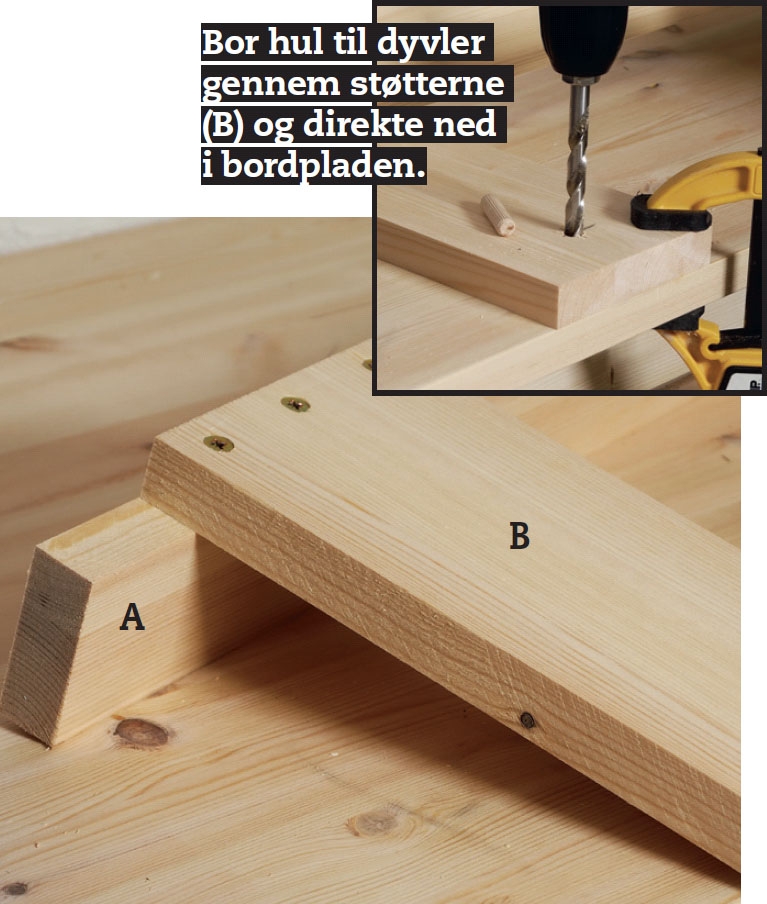 Bor hul til dyvler gennem støtterne (B) og direkte ned i bordpladen.

B

A