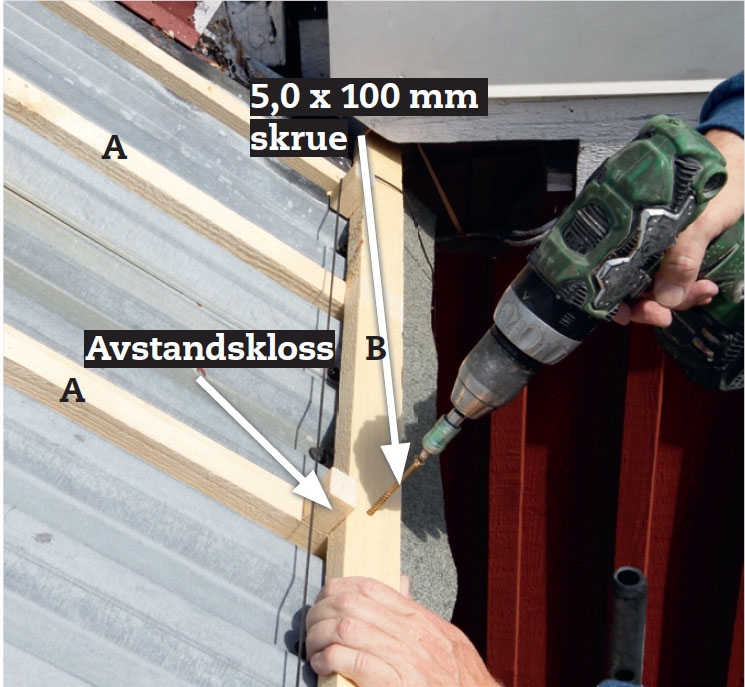 5,0 x 100 mm
skrue

A

Avstandskloss

B

A