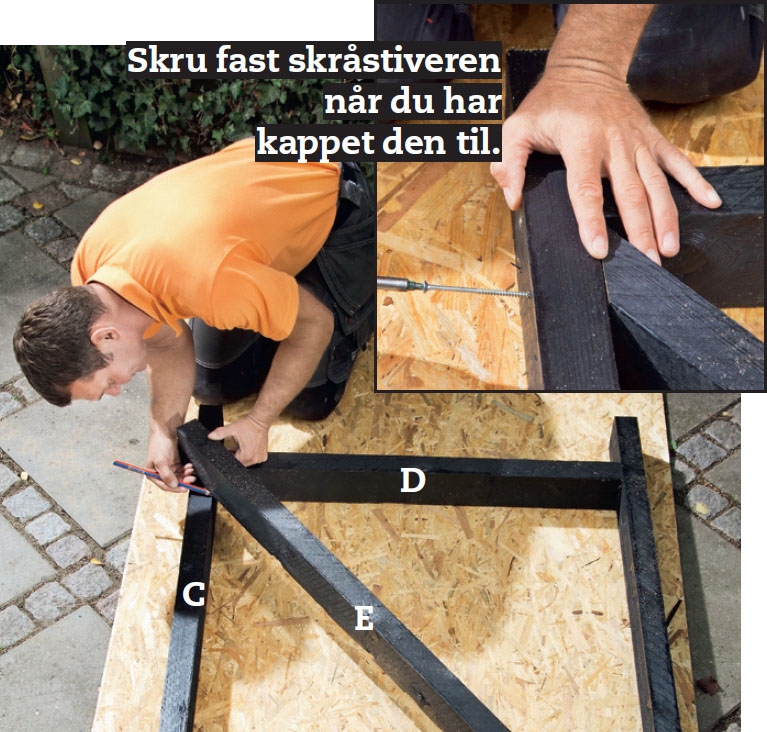 Skru fast skråstiveren når du har kappet den til.

D

C

E