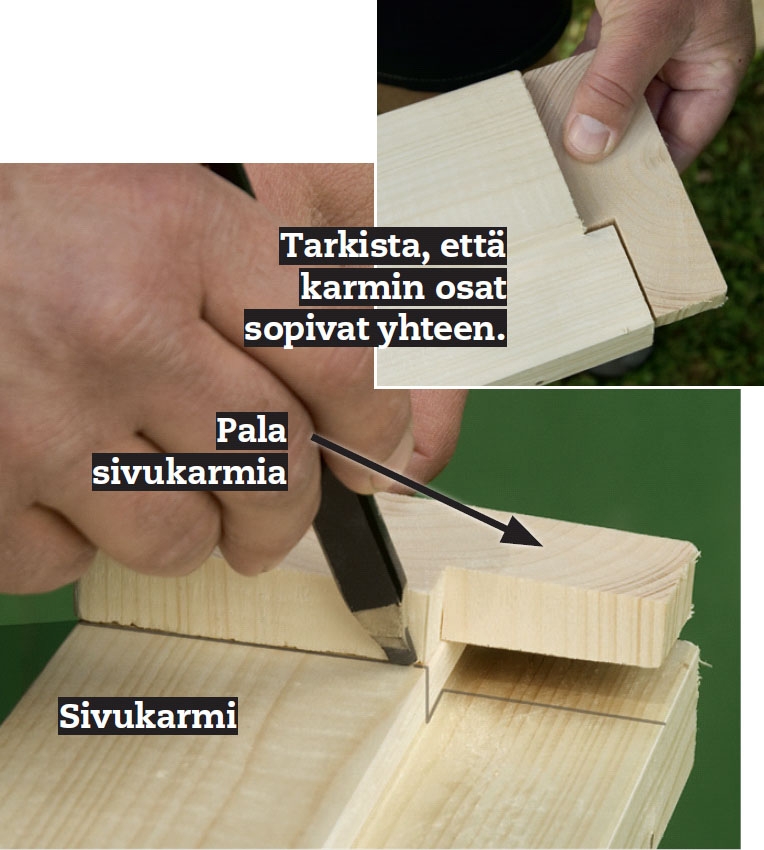 Tarkista, että karmin osat sopivat yhteen.

Pala sivukarmia

Sivukarmi