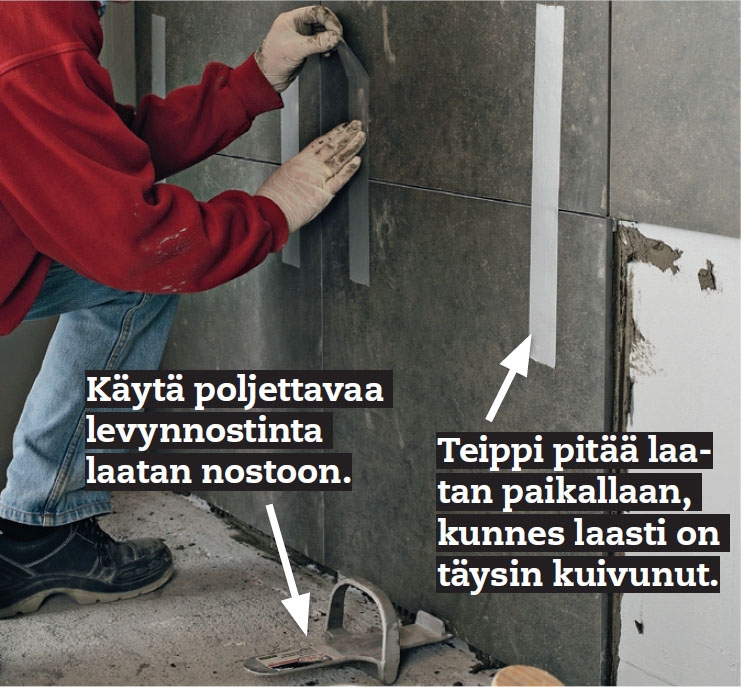 Käytä poljettavaa levynnostinta laatan nostoon.

Teippi pitää laatan paikallaan, kunnes laasti on täysin kuivunut.