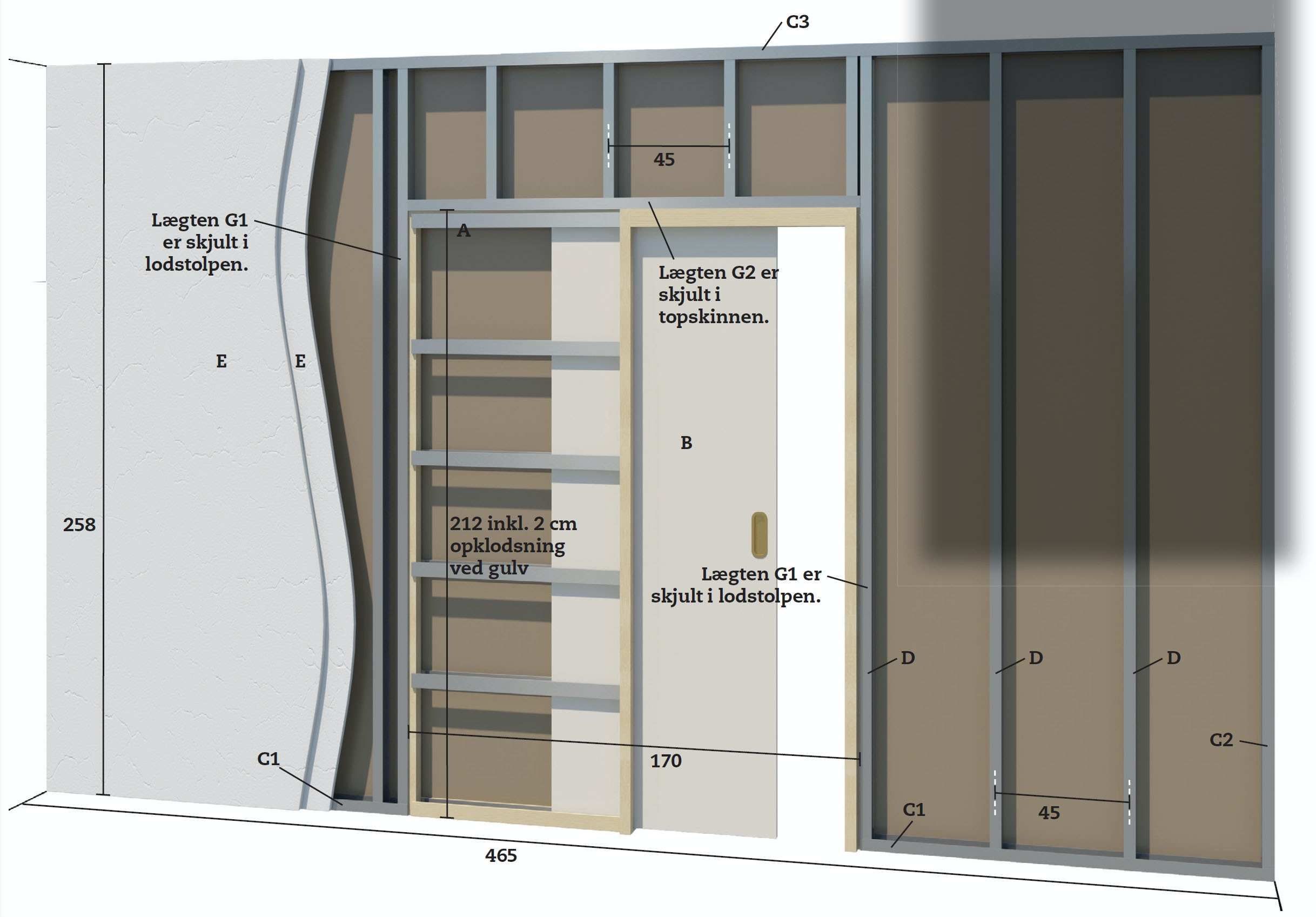 C3

45

Lægten G1 er skjult i lodstolpen.

A

Lægten G2 er skjult i topskinnen.

E

E

B

258

212 inkl. 2 cm opklodsning ved gulv

Lægten G1 er skjult i lodstolpen.

D

D

D

C1

170

C2

C1

45

465