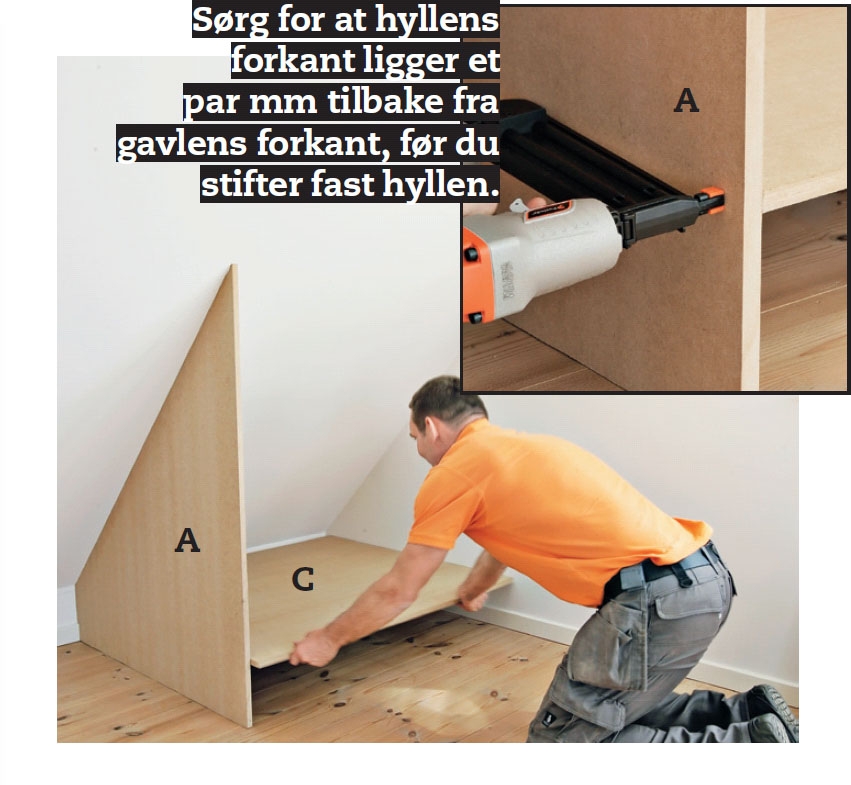 Sørg for at hyllens forkant ligger et par mm tilbake fra gavlens forkant, før du stifter fast hyllen.

A

A

C