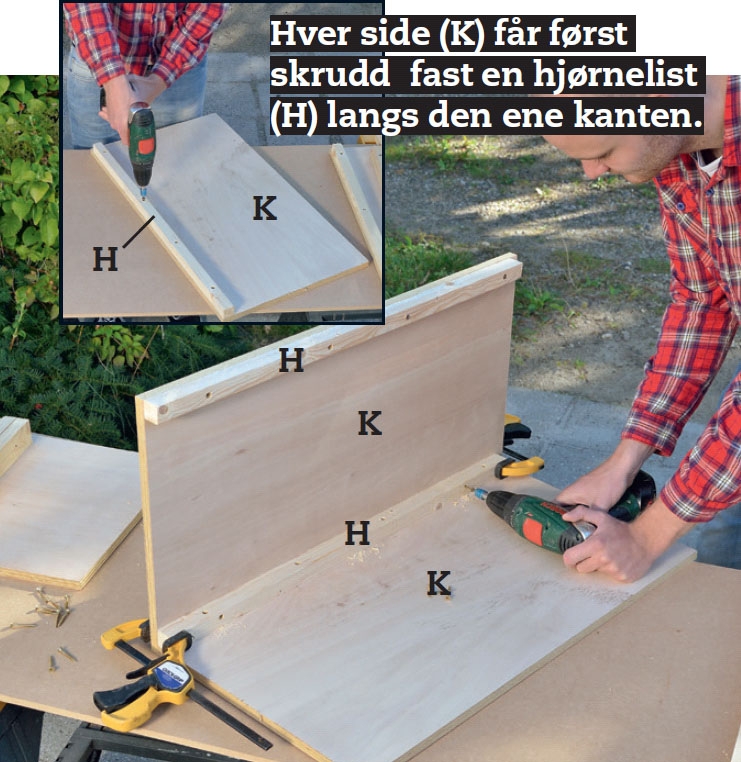 Hver side (K) får først skrudd fast en hjørnelist (H) langs den ene kanten.

K

H

H

K

H

K