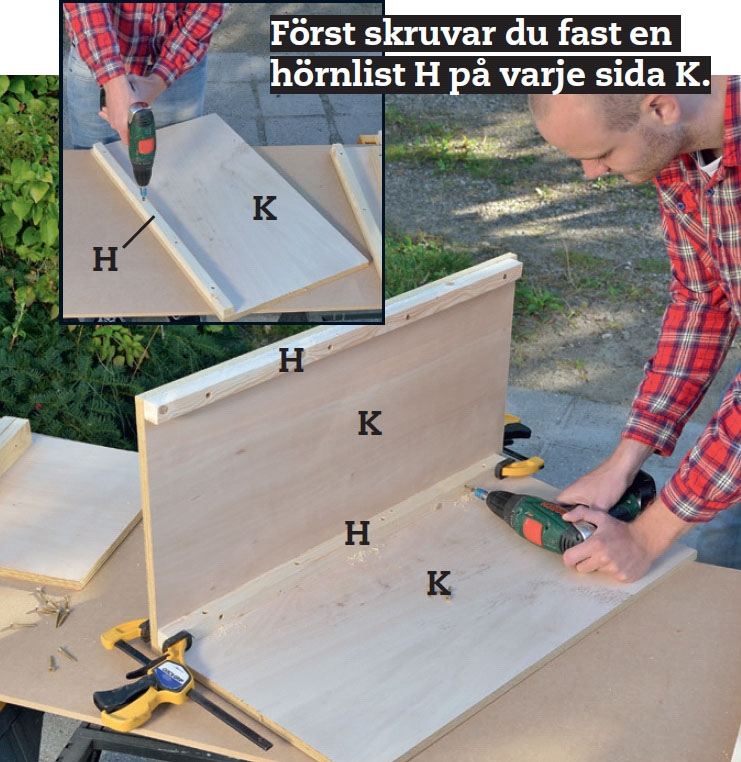 Först skruvar du fast en hörnlist H på varje sida K.

K

H

H

K

H

K