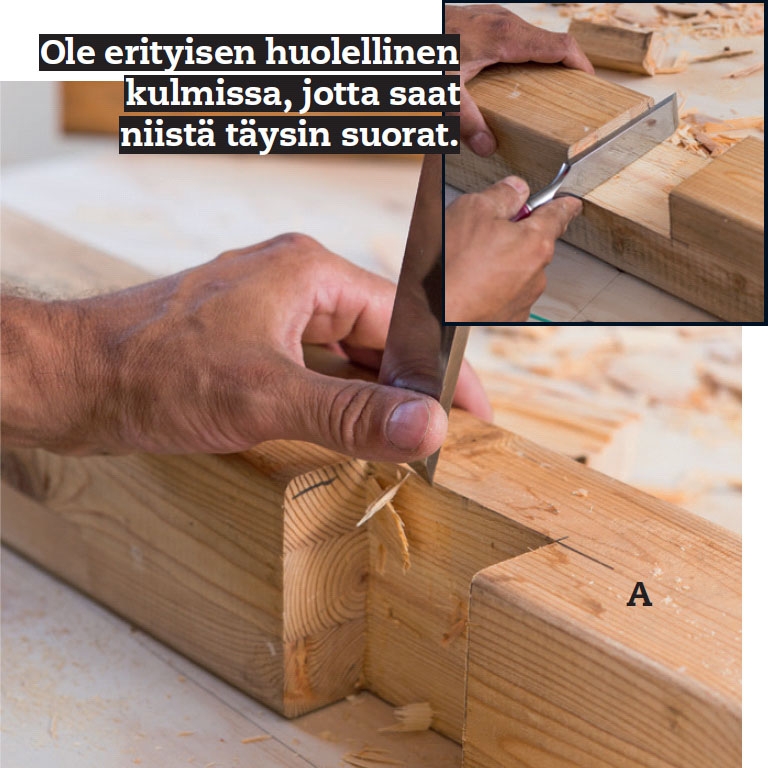 Ole erityisen huolellinen kulmissa, jotta saat niistä täysin suorat.

A