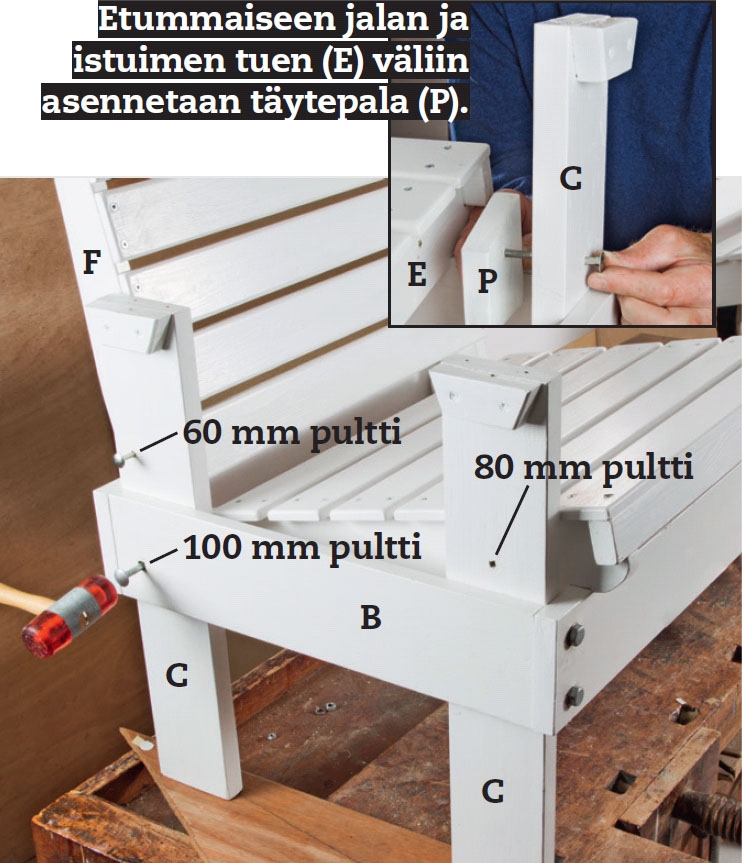 Etummaiseen jalan ja istuimen tuen (E) väliin asennetaan täytepala (P).

C

E

P

F

60 mm pultti

80 mm pultti

100 mm pultti

B

C

C