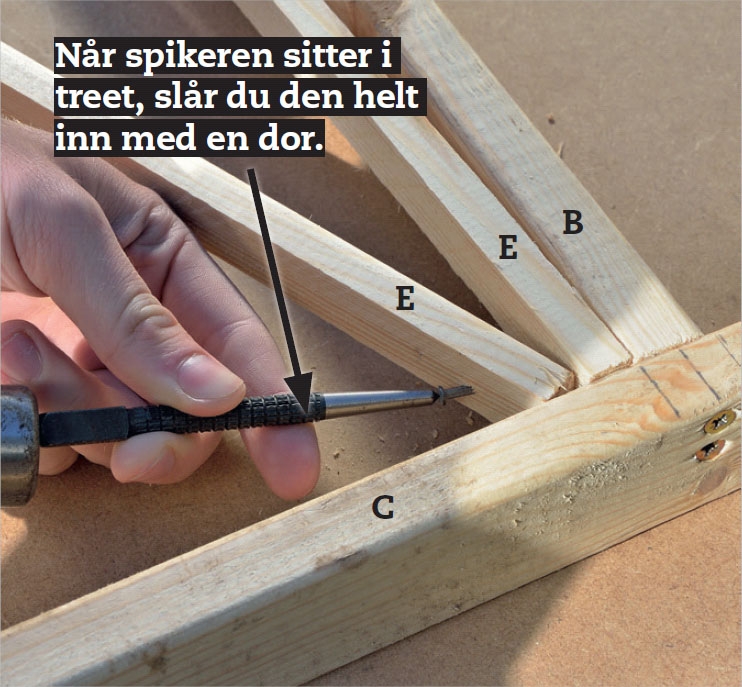 Når spikeren sitter i treet, slår du den helt inn med en dor.

B

E

E

C