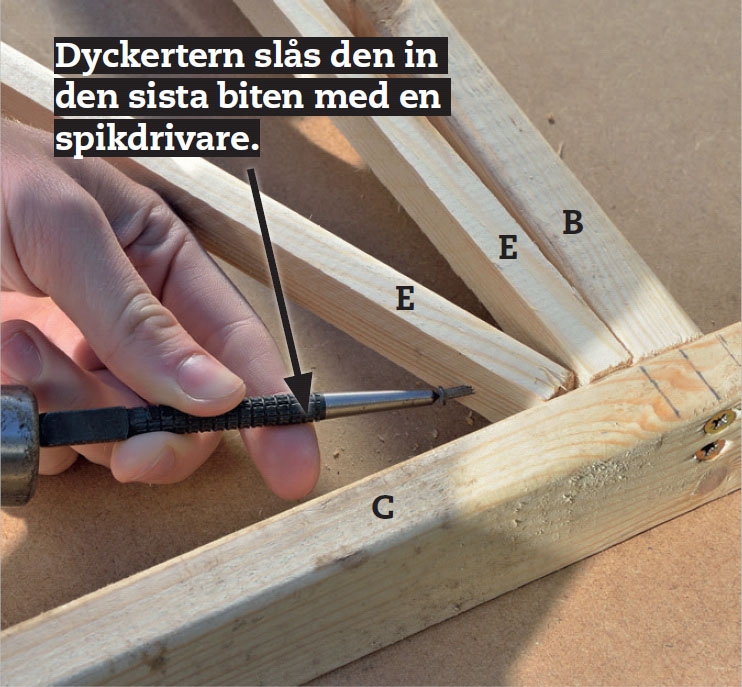 Dyckertern slås den in den sista biten med en spikdrivare.

B

E

E

C