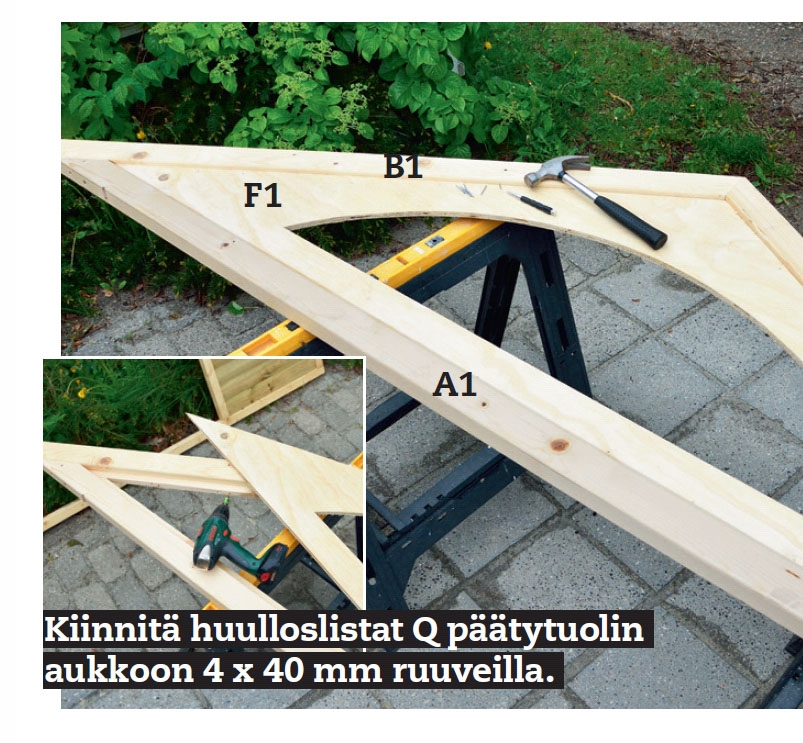 B1

F1

A1

Kiinnitä huulloslistat Q päätytuolin aukkoon 4 x 40 mm ruuveilla.