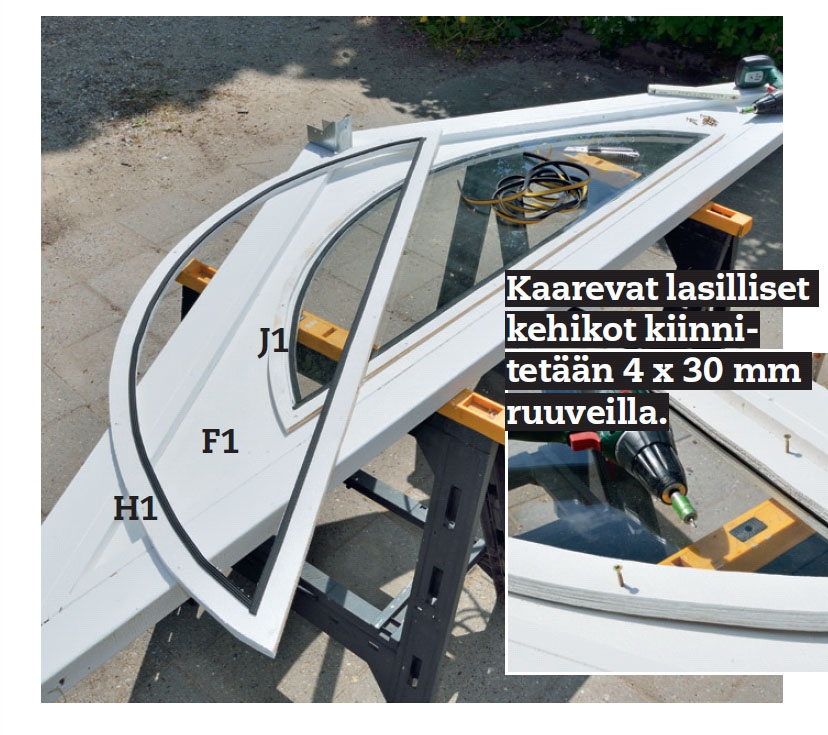 J1

F1

H1

Kaarevat lasilliset kehikot kiinnitetään 4 x 30 mm ruuveilla.