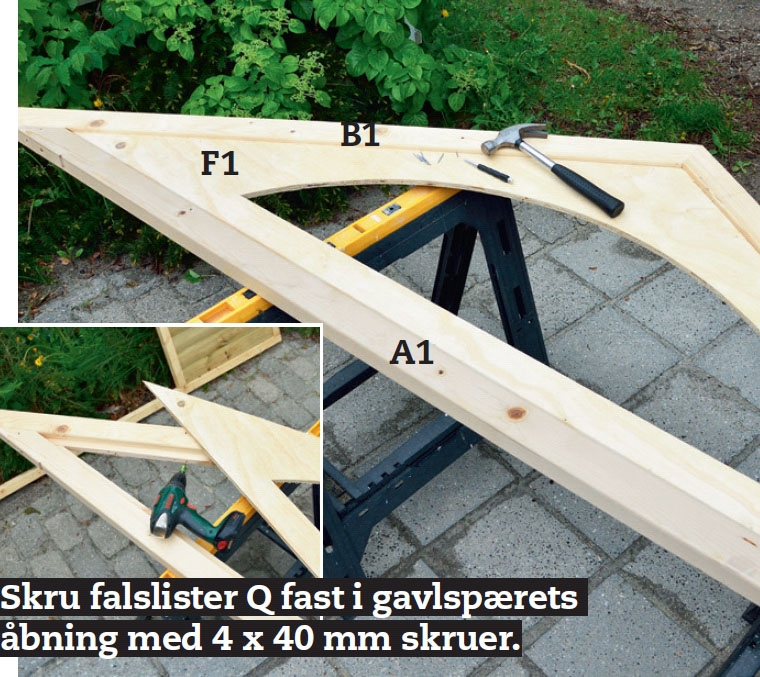 B1

F1

A1

Skru falslister Q fast i gavlspærets åbning med 4 x 40 mm skruer.