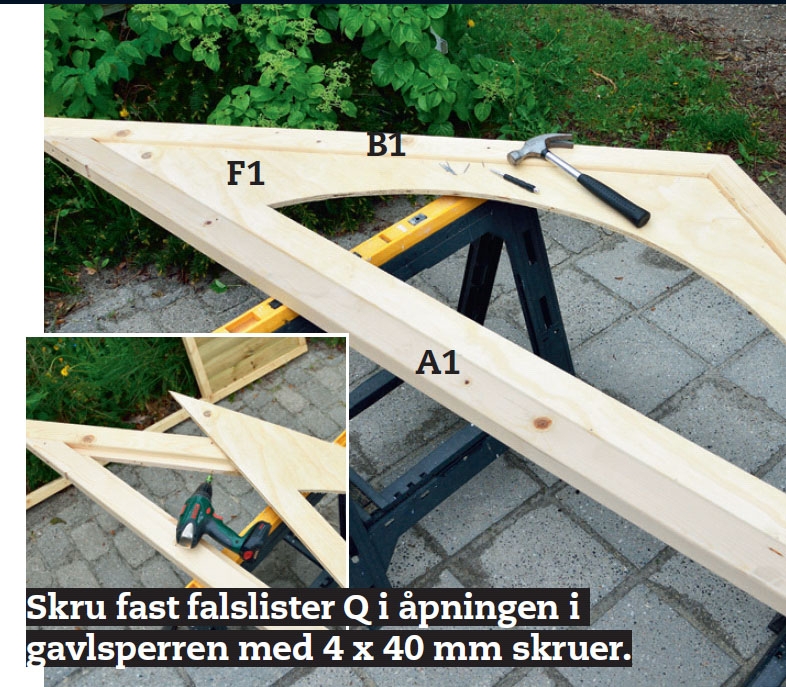 B1

F1

A1

Skru fast falslister Q i åpningen i gavlsperren med 4 x 40 mm skruer.