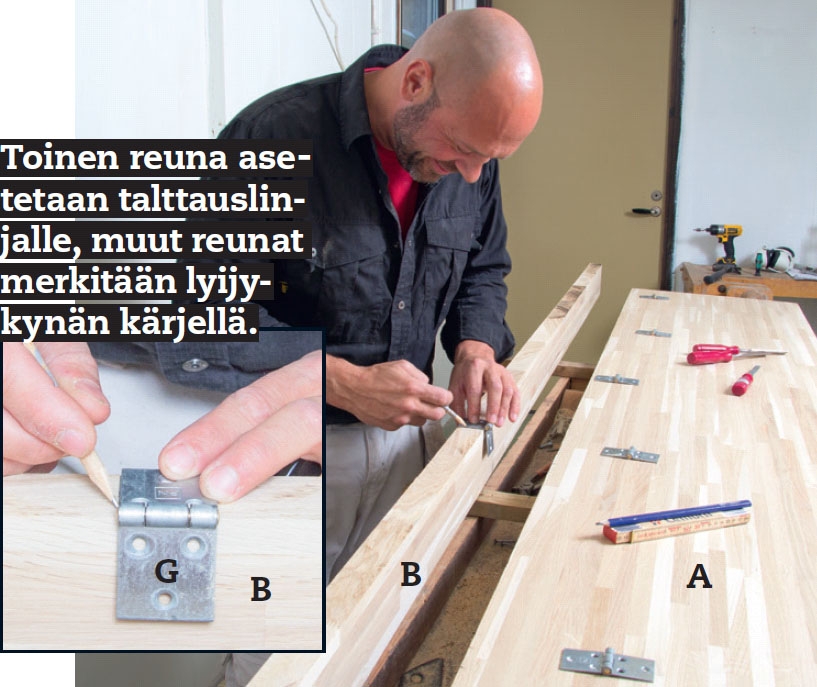 Toinen reuna asetetaan talttauslinjalle, muut reunat merkitään lyijykynän kärjellä.

G

B

B

A