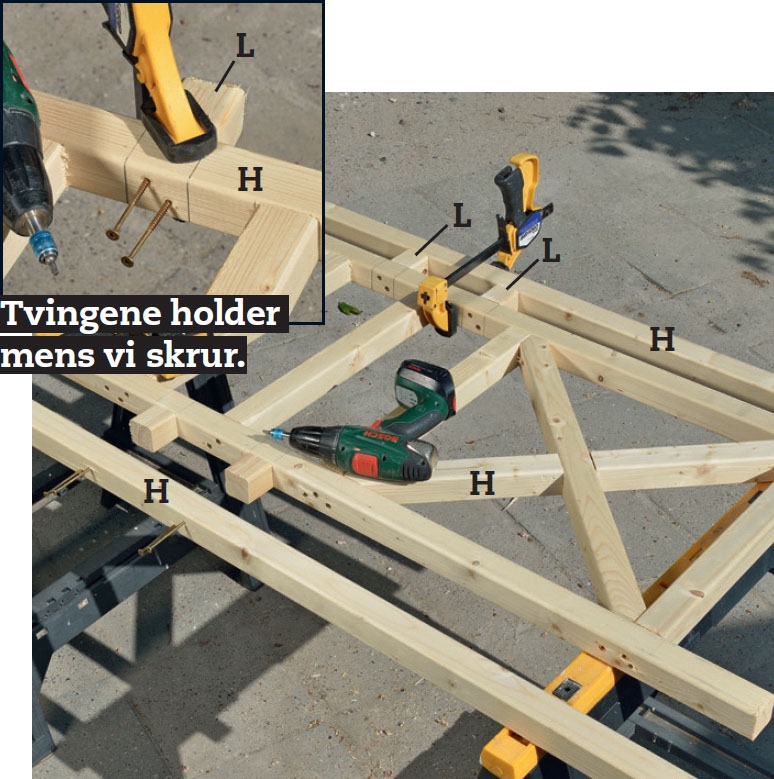 L

H

Tvingene holder mens vi skrur.

L

L

H

BOSCH

H

H