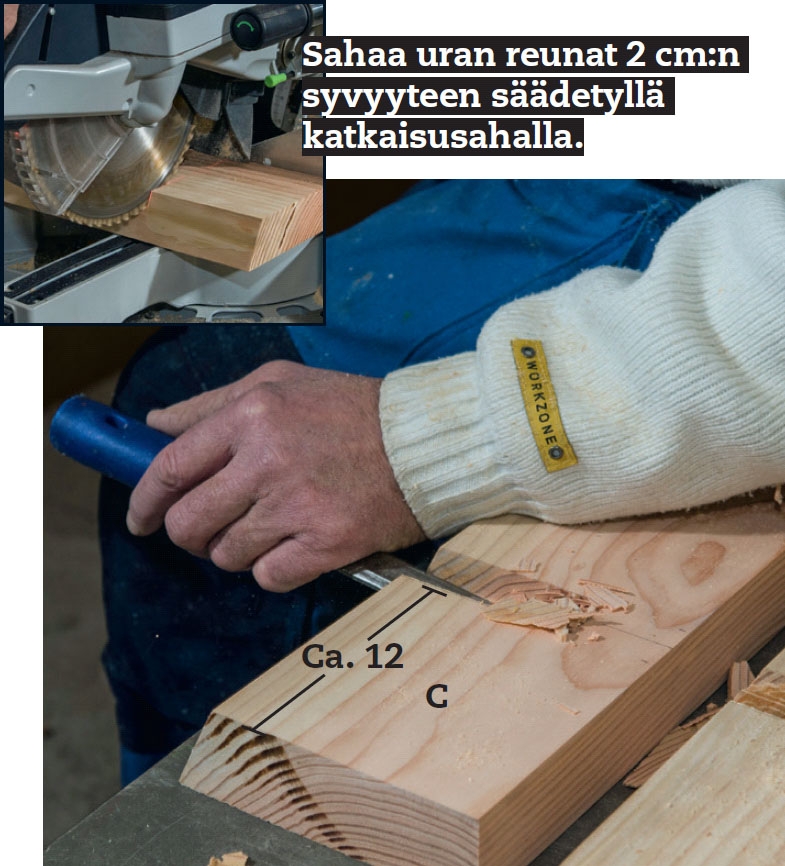 Sahaa uran reunat 2 cm:n syvyyteen säädetyllä katkaisusahalla.

WORKZONE

Ca. 12

C