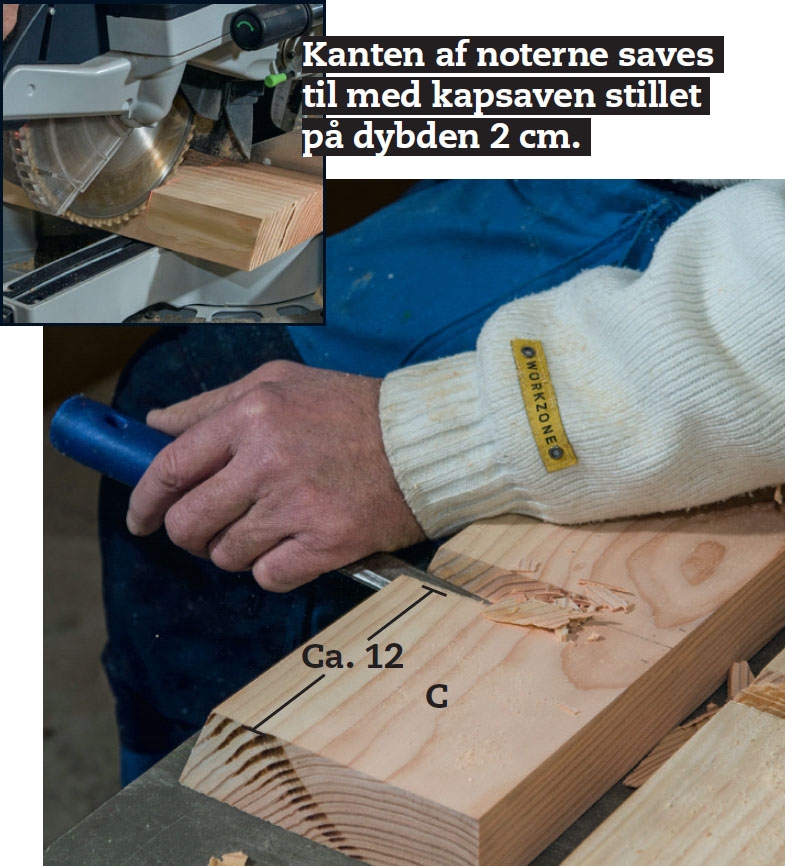 Kanten af noterne saves til med kapsaven stillet på dybden 2 cm.

WORKZONE

Ca. 12

C