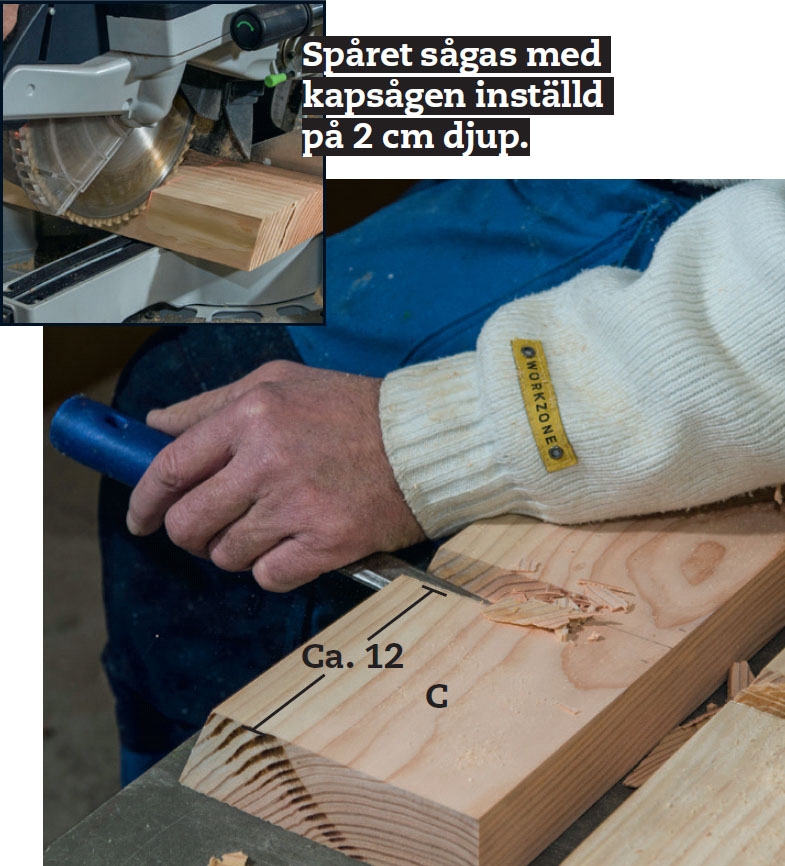 Spåret sågas med kapsågen inställd på 2 cm djup.

WORKZONE

Ca. 12

C