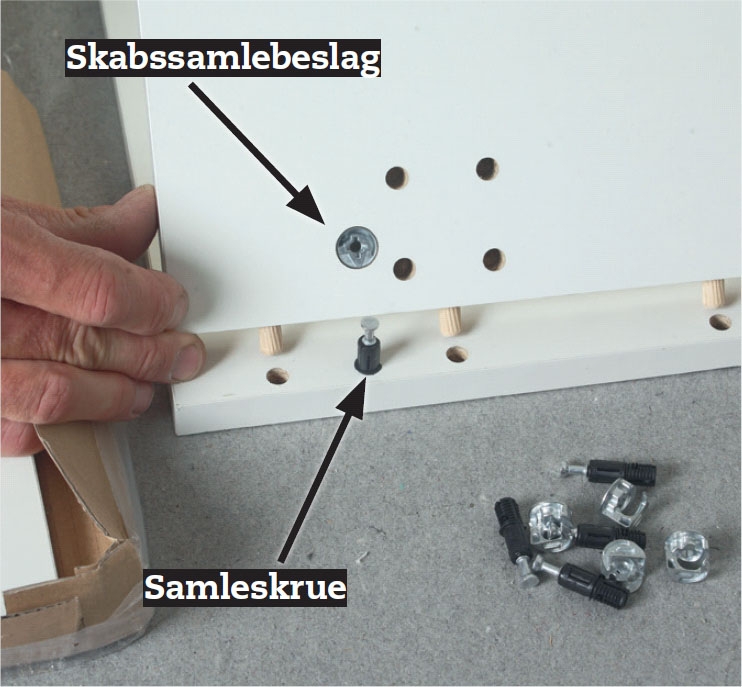 Skabssamlebeslag

Samleskrue