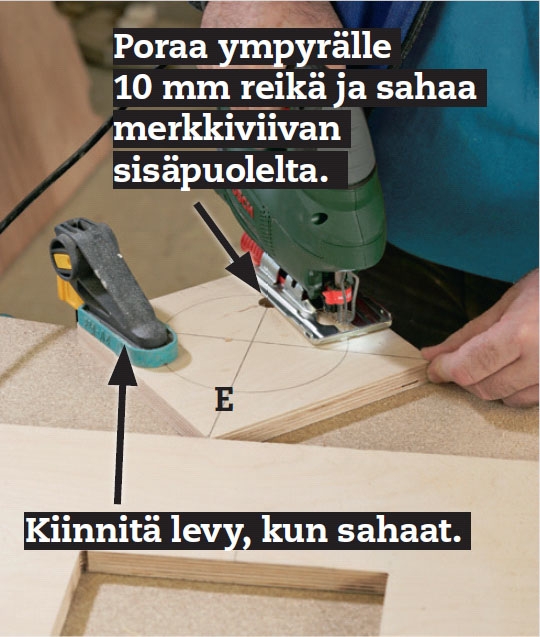 Poraa ympyrälle 10 mm reikä ja sahaa merkkiviivan sisäpuolelta.

E

Kiinnitä levy, kun sahaat.