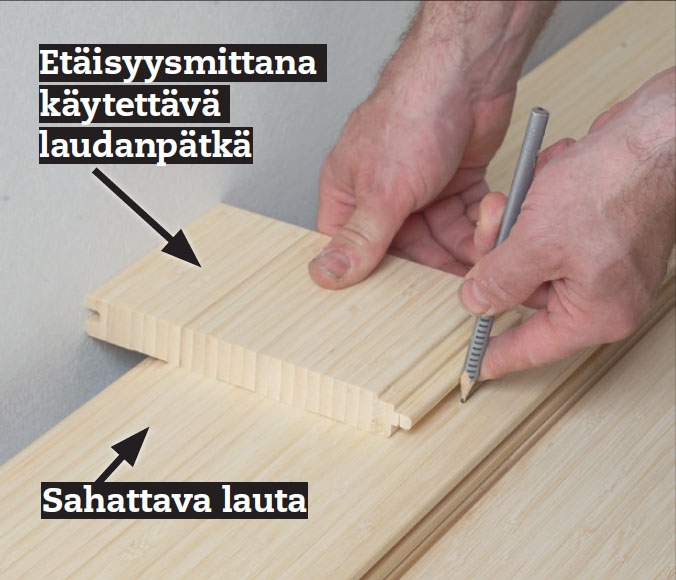 Etäisyysmittana käytettävä laudanpätkä

Sahattava lauta