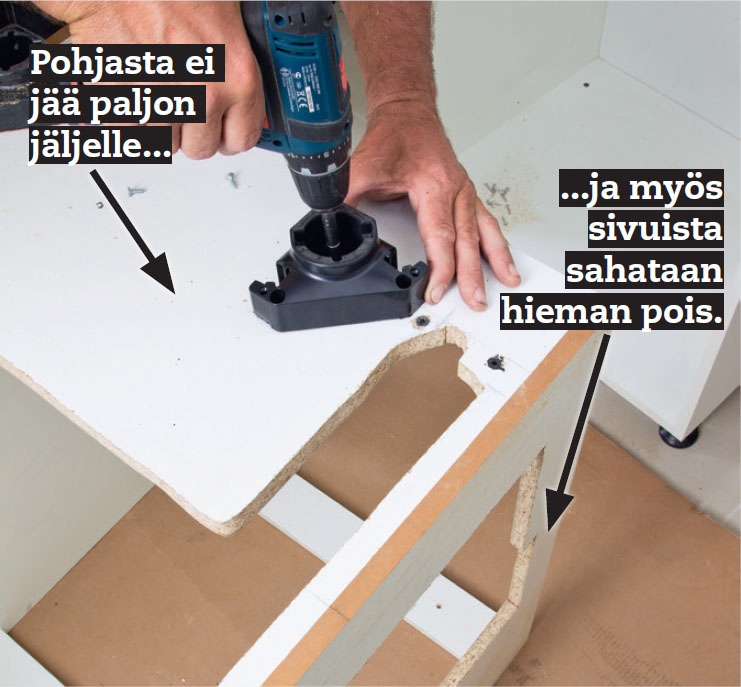 Pohjasta ei jää paljon jäljelle...

...ja myös sivuista sahataan hieman pois.