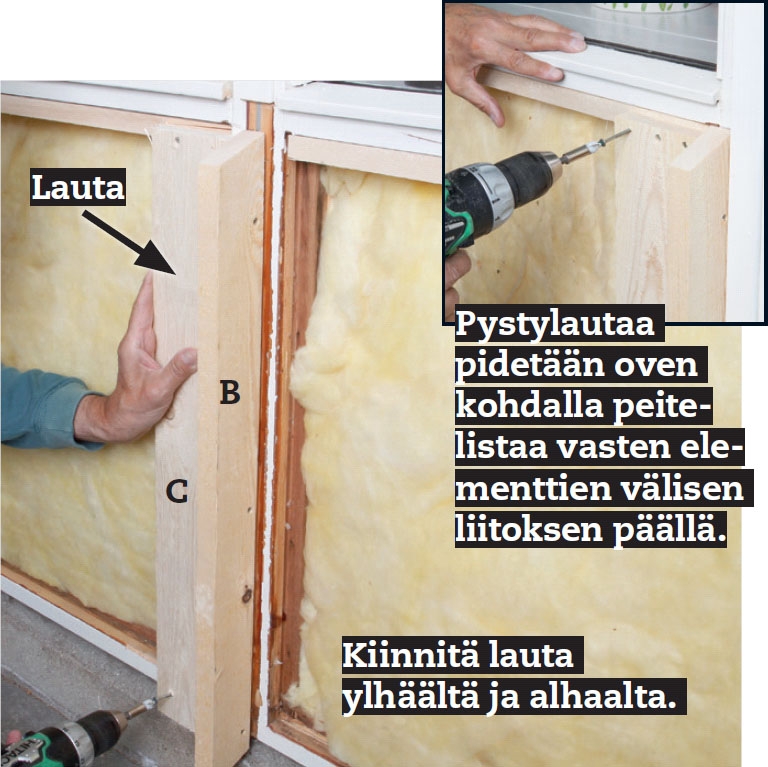 Lauta

B

C

Pystylautaa pidetään oven kohdalla peitelistaa vasten elementtien välisen liitoksen päällä.

Kiinnitä lauta ylhäältä ja alhaalta.