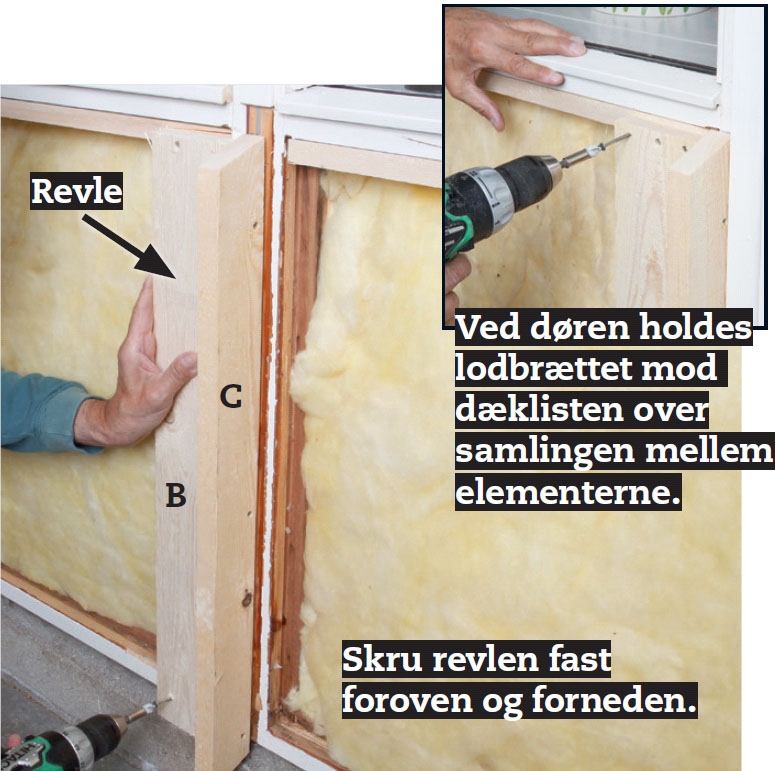 Revle

C

B

Ved døren holdes lodbrættet mod dæklisten over samlingen mellem elementerne.

Skru revlen fast foroven og forneden.