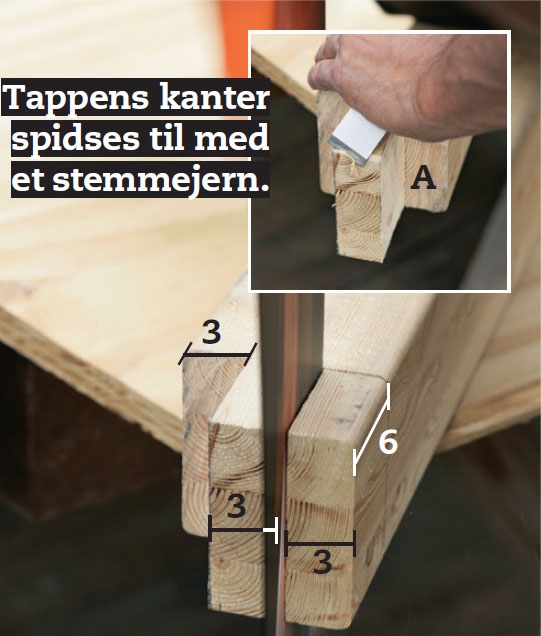 Tappens kanter spidses til med et stemmejern.

A

3

6

3

3