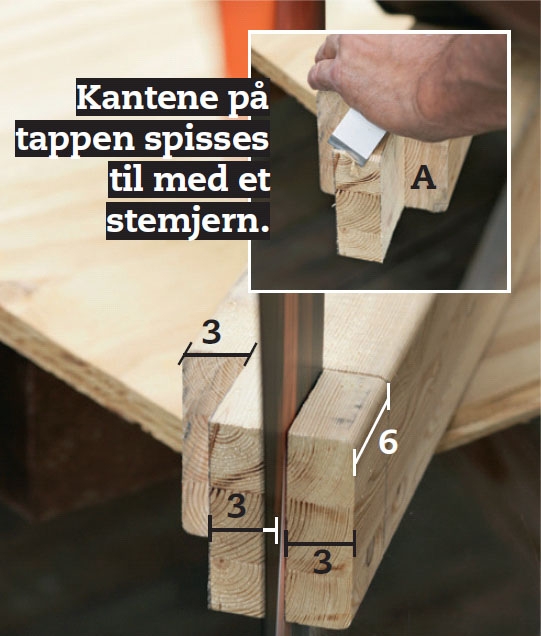 Kantene på tappen spisses til med et stemjern.

A

3

6

3

3