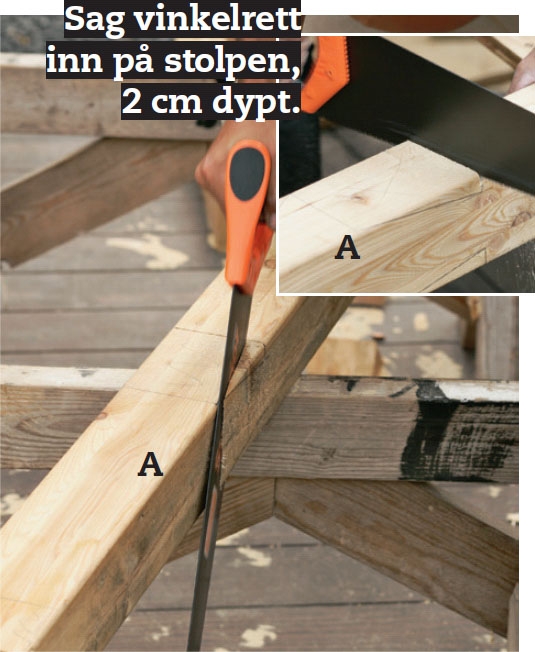 Sag vinkelrett inn på stolpen, 2 cm dypt.

A

A