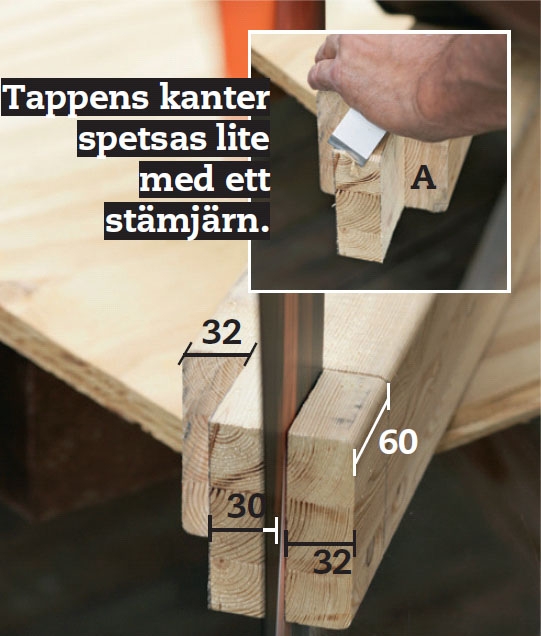 Tappens kanter spetsas lite med ett stämjärn.

A

32

60

30

32