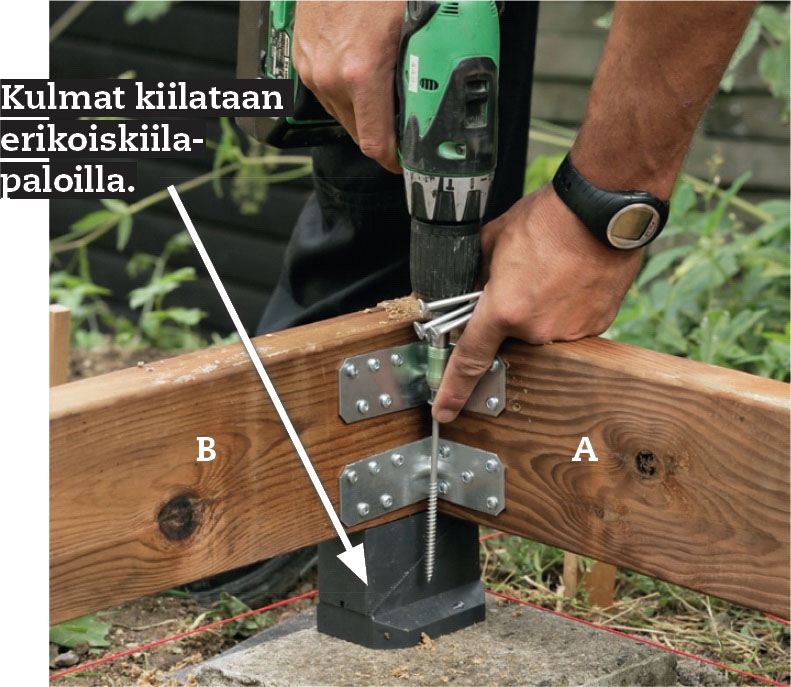 Kulmat kiilataan erikoiskiilapaloilla.

B

A