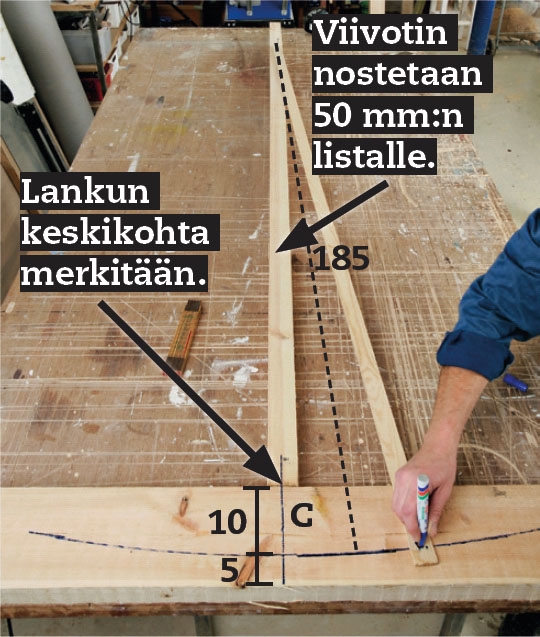 Viivotin nostetaan 50 mm:n listalle.

Lankun keskikohta merkitään.

185

10

C

5