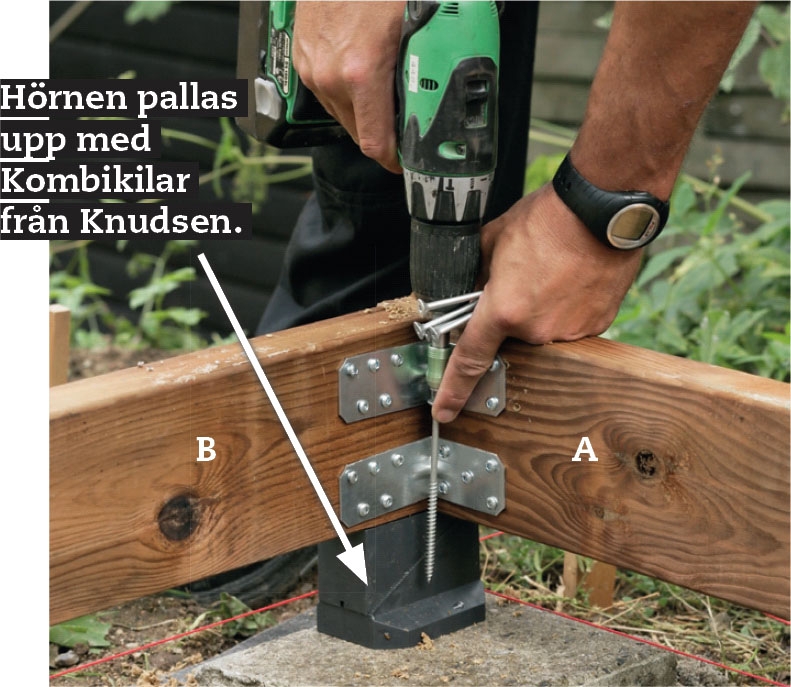 Hörnen pallas upp med Kombikilar från Knudsen.

B

A