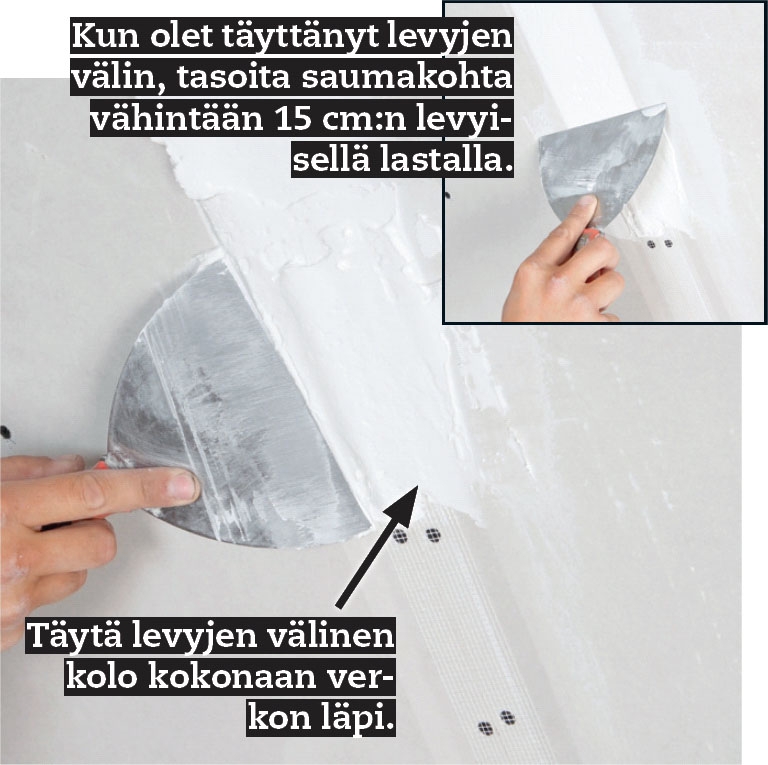 Kun olet täyttänyt levyjen välin, tasoita saumakohta vähintään 15 cm:n levyisellä lastalla.

Täytä levyjen välinen kolo kokonaan verkon läpi.