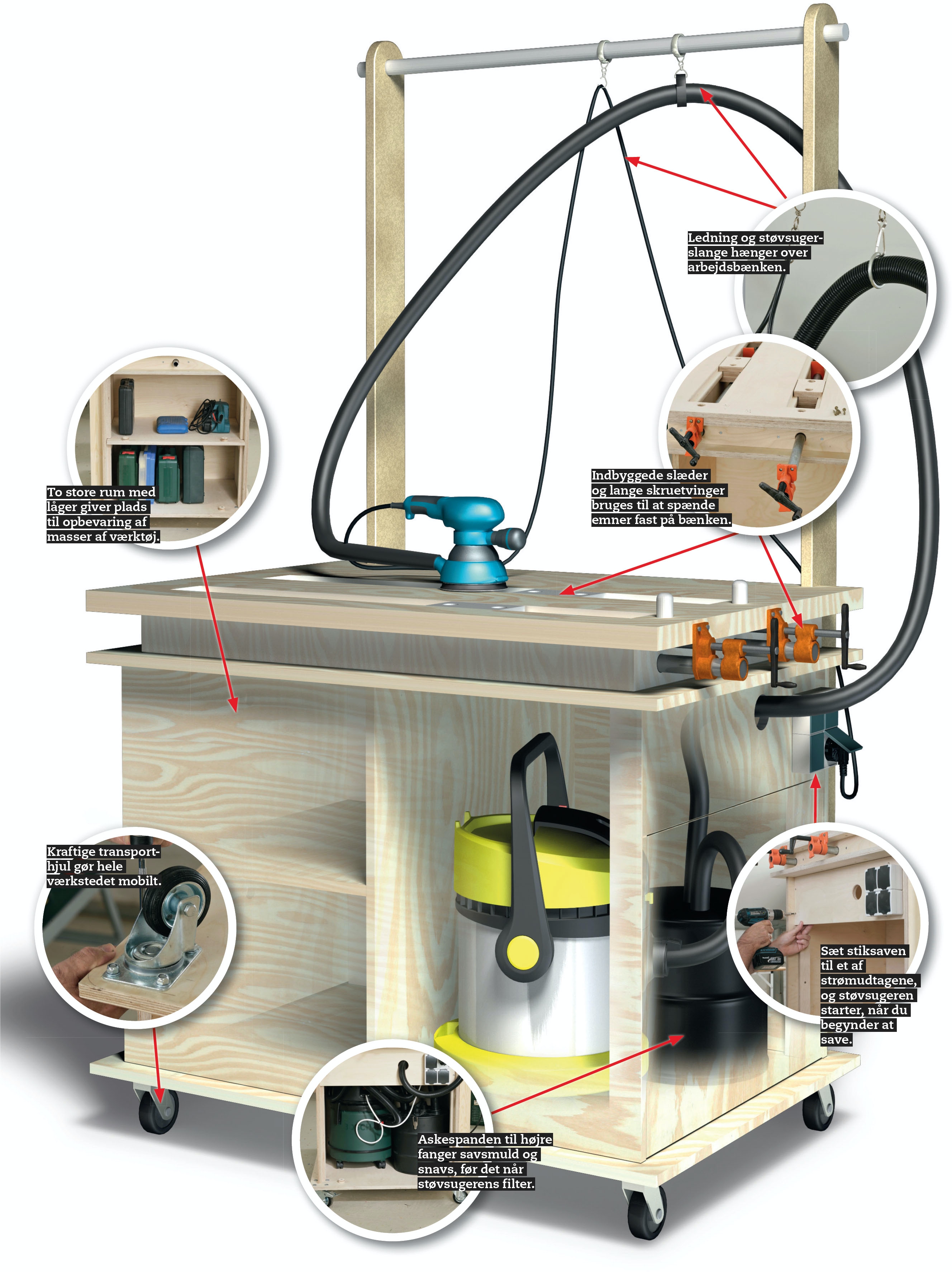 Ledning og støvsugerslange hænger over arbejdsbænken.

To store rum med låger giver plads til opbevaring af masser af værktøj.

Indbyggede slæder og lange skruetvinger bruges til at spænde emner fast på bænken.

Kraftige transporthjul gør hele værkstedet mobilt.

Sæt stiksaven til et af strømudtagene, og støvsugeren starter, når du begynder at save.

Askespanden til højre fanger savsmuld og snavs, før det når støvsugerens filter.