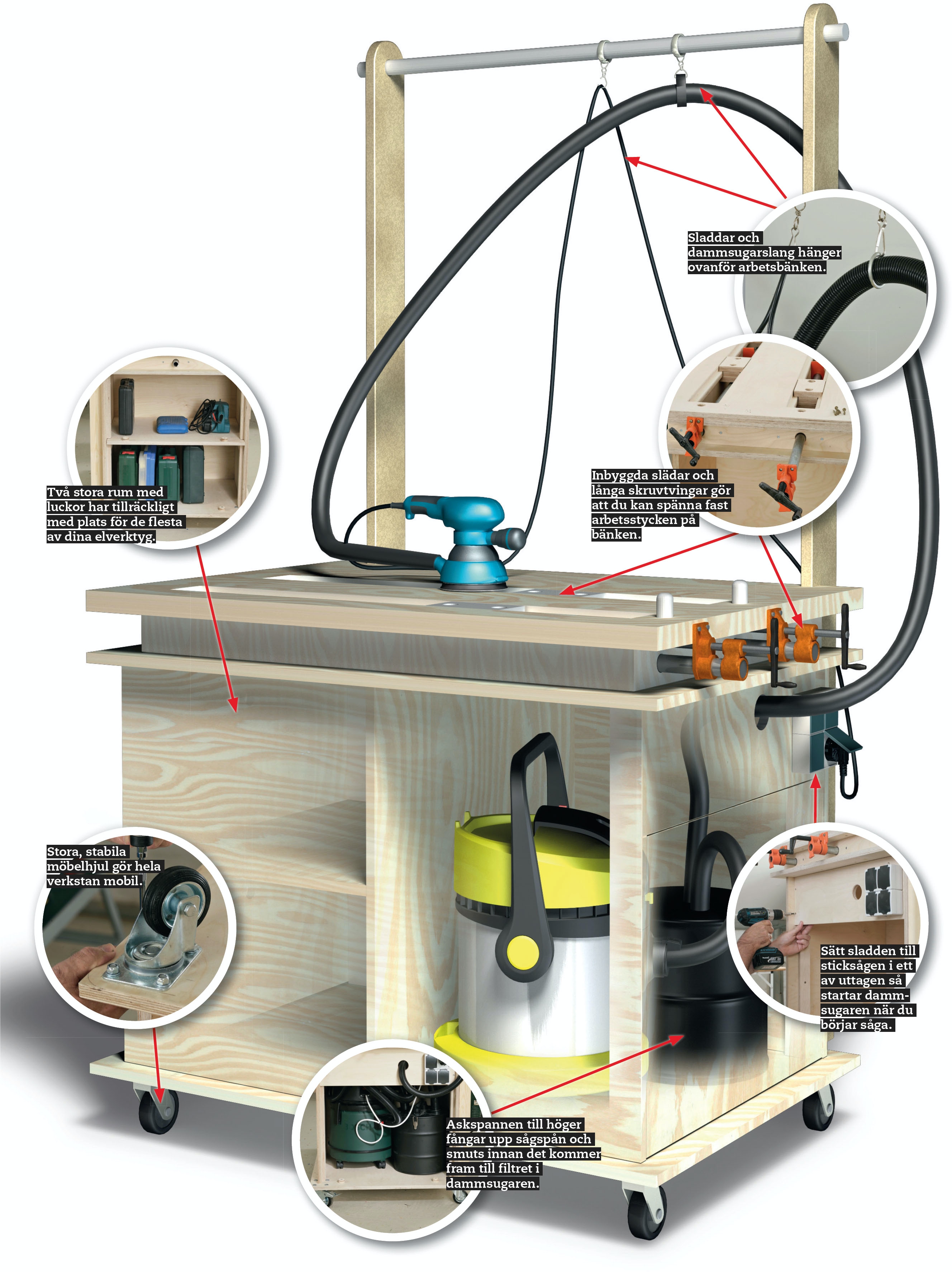 Sladdar och dammsugarslang hänger ovanför arbetsbänken.

Två stora rum med luckor har tillräckligt med plats för de flesta av dina elverktyg.

Inbyggda slädar och långa skruvtvingar gör att du kan spänna fast arbetsstycken på bänken.

Stora, stabila möbelhjul gör hela verkstan mobil.

Sätt sladden till sticksågen i ett av uttagen så startar dammsugaren när du börjar såga.

Askspannen till höger fångar upp sågspån och smuts innan det kommer fram till filtret i dammsugaren.