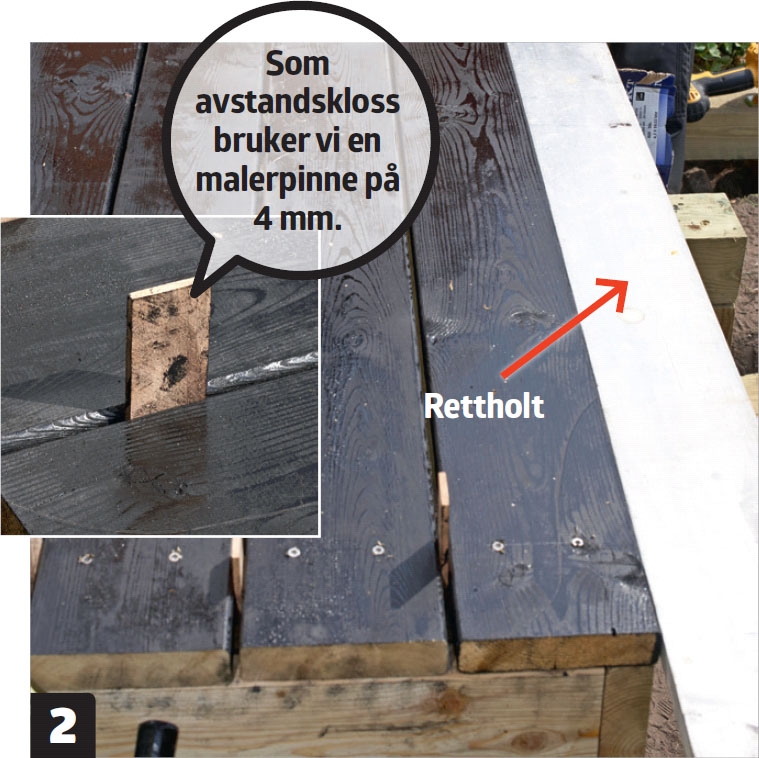 Som avstandskloss bruker vi en malerpinne på 4 mm.

Rettholt

2