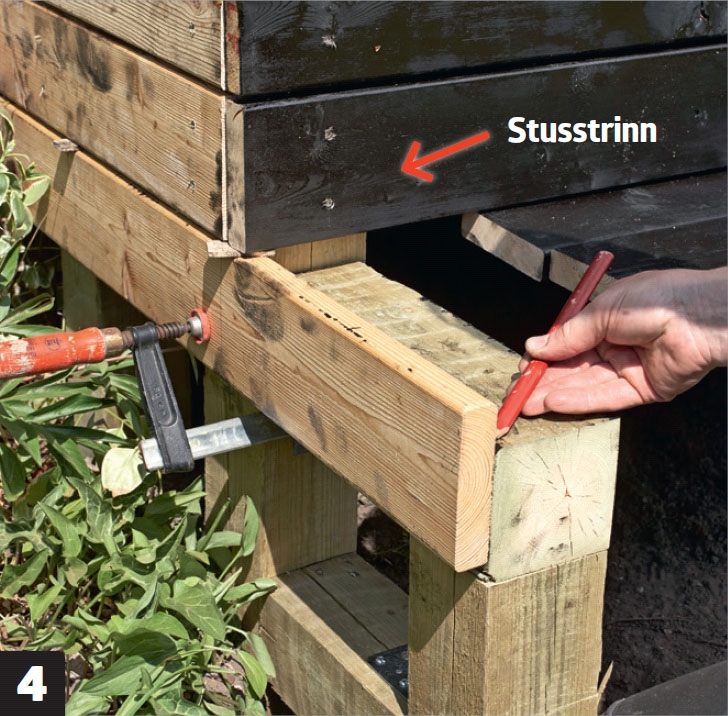 Stusstrinn

4