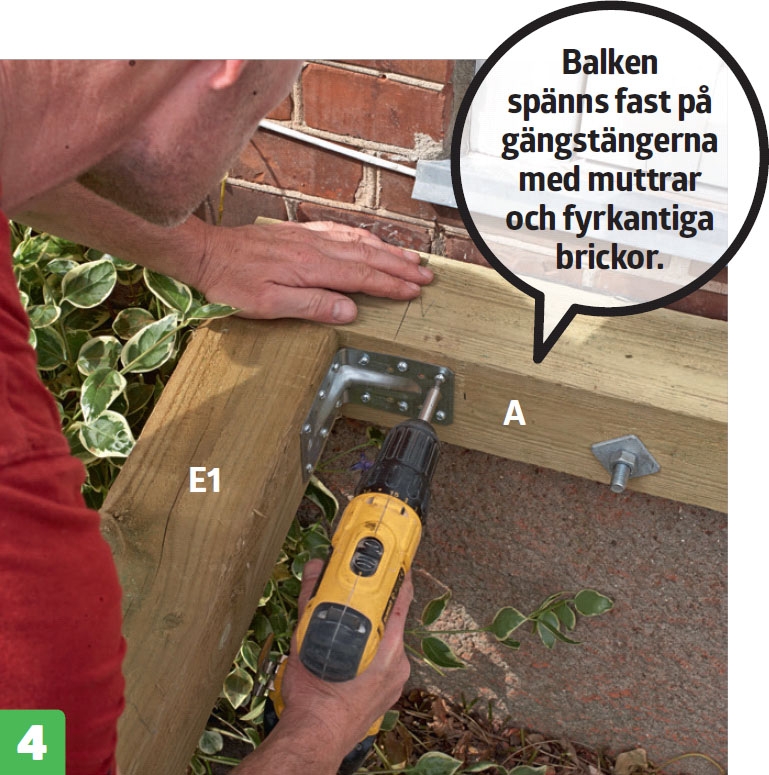 Balken spänns fast på gängstängerna med muttrar och fyrkantiga brickor.

A

E1

4