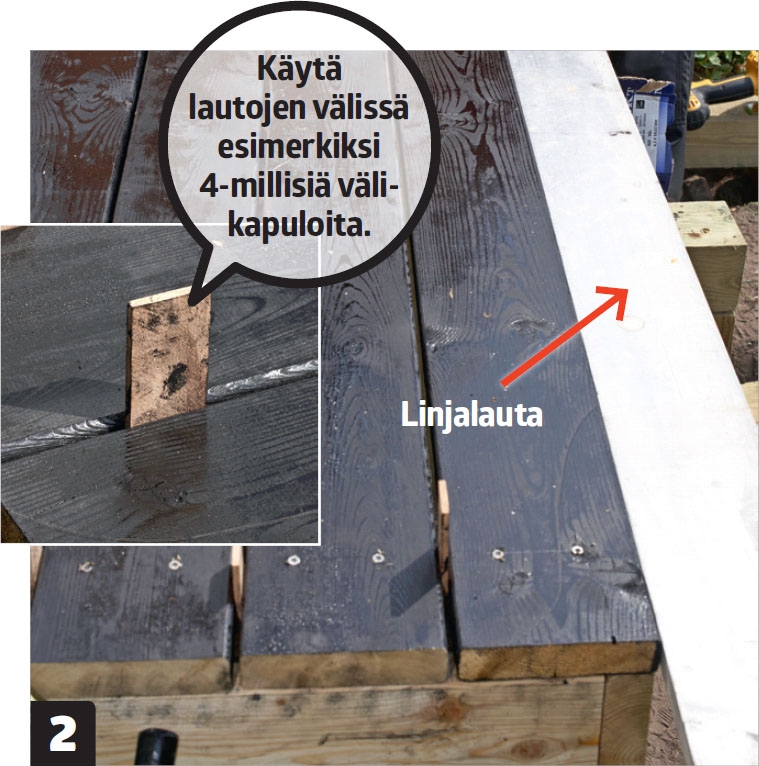 Käytä lautojen välissä esimerkiksi 4-millisiä välikapuloita.

Linjalauta

2