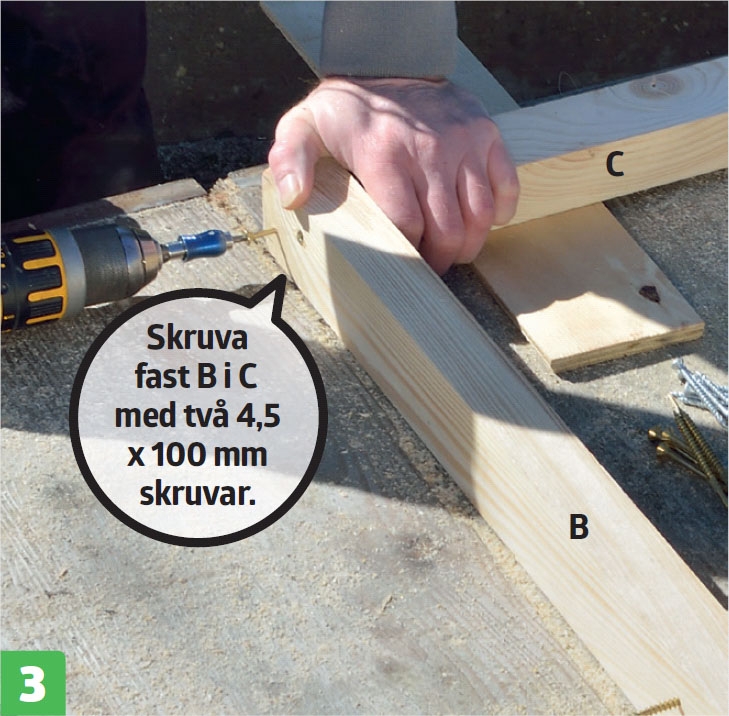 C

Skruva fast B i C med två 4,5 x 100 mm skruvar.

B

3