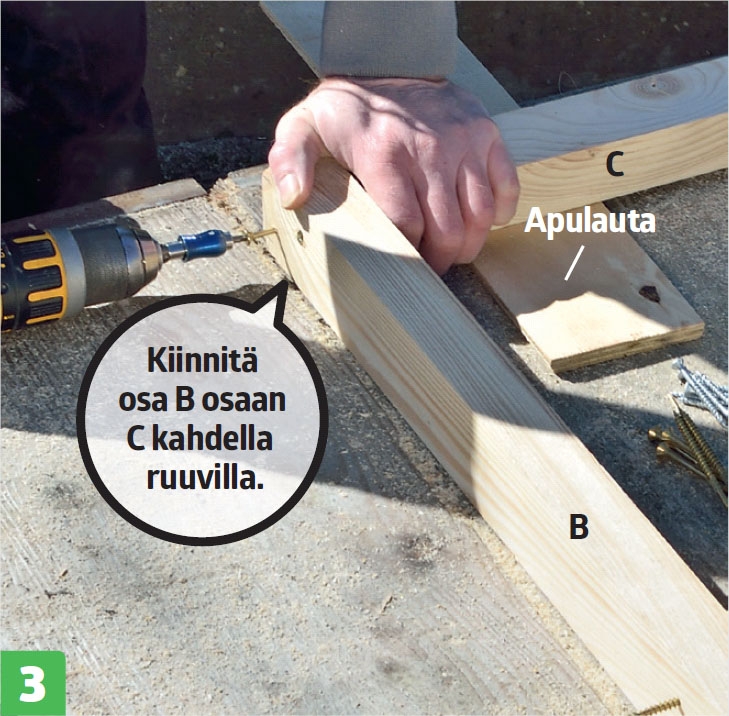 C

Apulauta

Kiinnitä osa B osaan C kahdella ruuvilla.

B

3