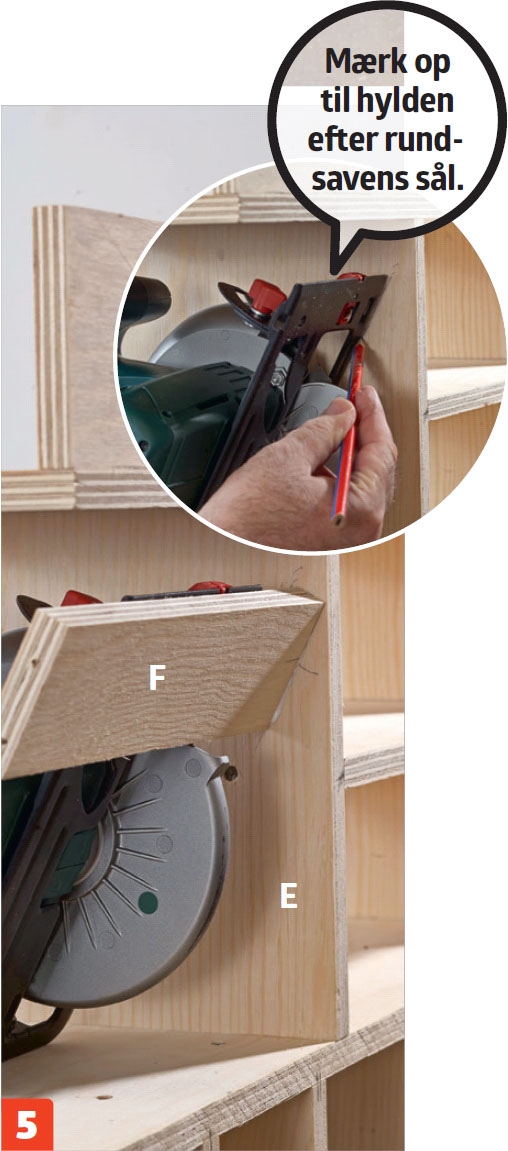 Mærk op til hylden efter rundsavens sål.

F

E

5