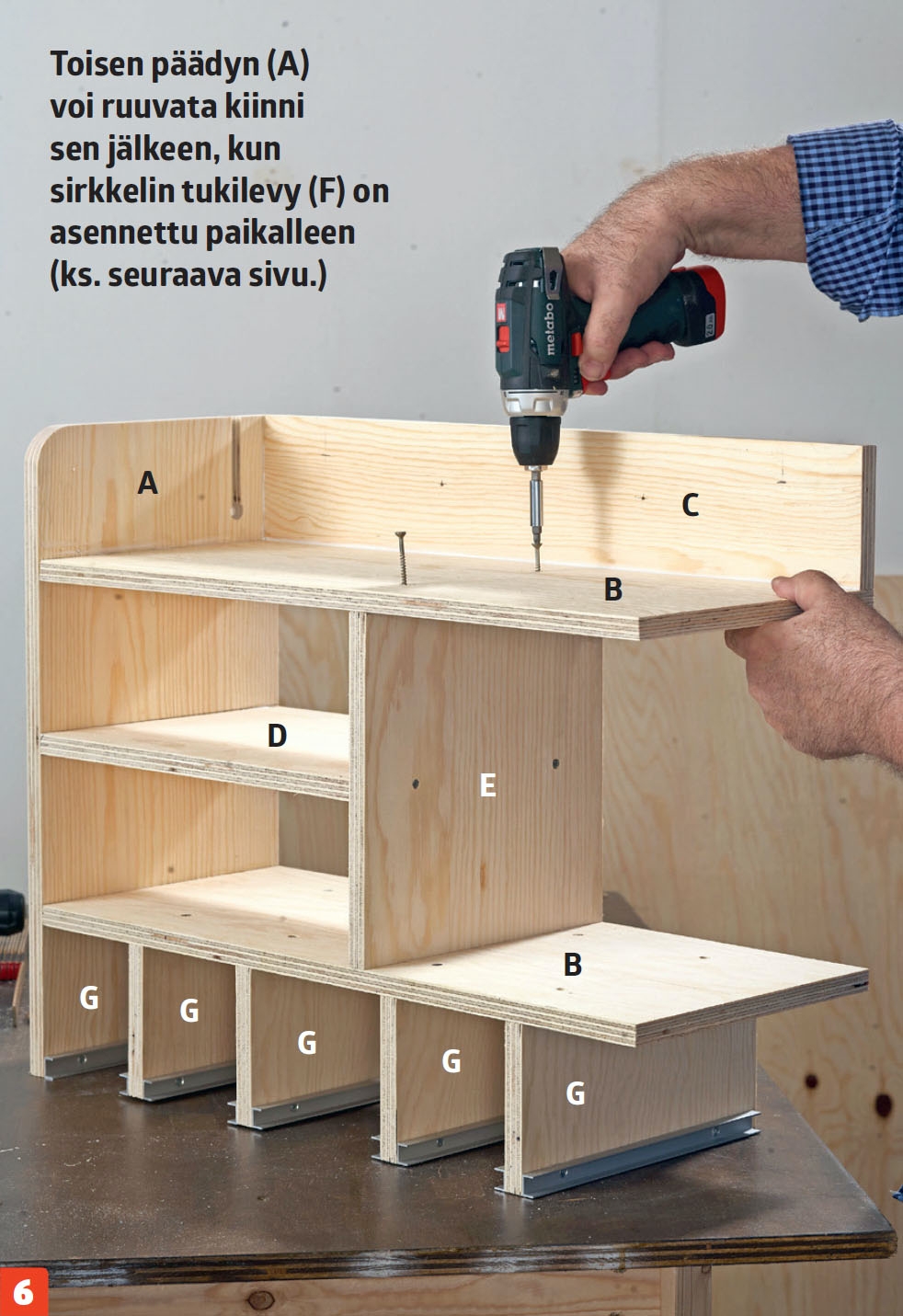 Toisen päädyn (A) voi ruuvata kiinni sen jälkeen, kun sirkkelin tukilevy (F) on asennettu paikalleen (ks. seuraava sivu.)

metabo

A

C

B

D

E

B

G

G

G

G

G

6